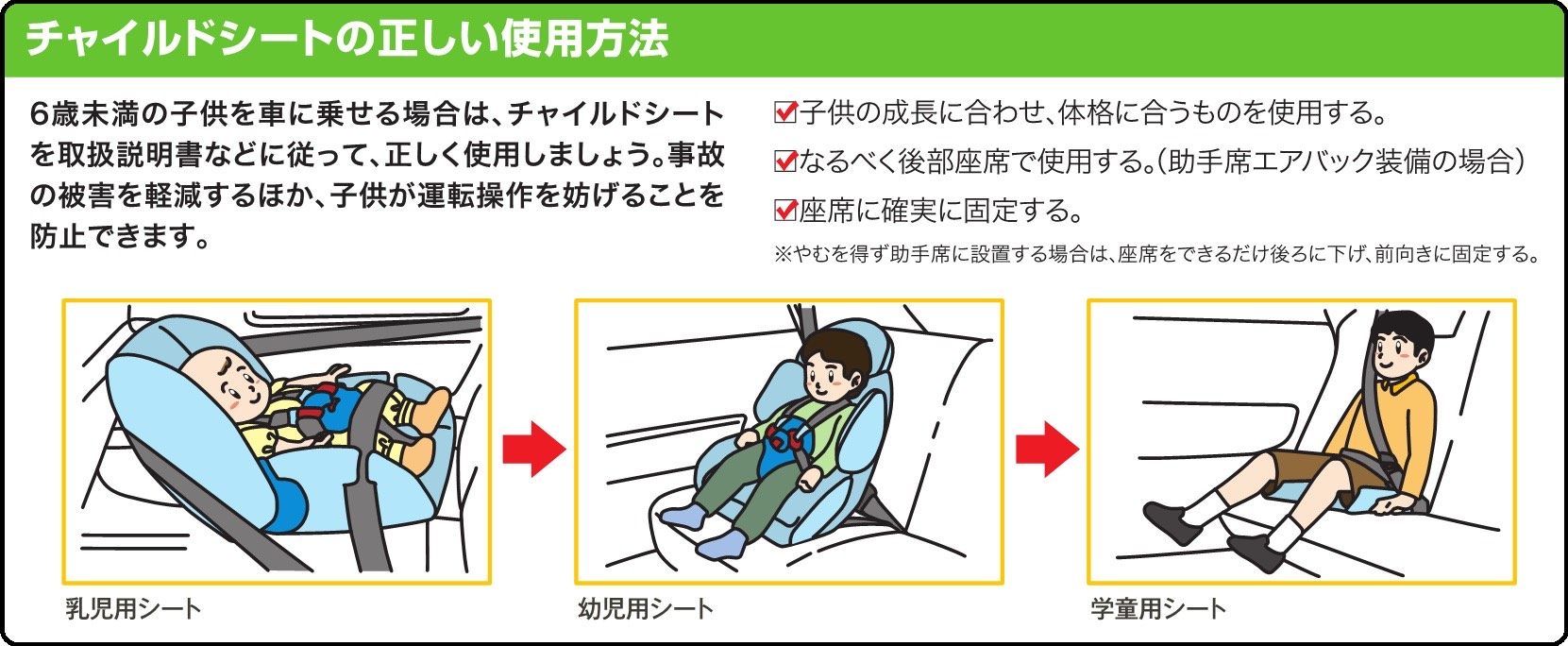 チャイルドシートの正しい使用方法

6歳未満の子供を車に乗せる場合は、チャイルドシートを取扱説明書などに従って、正しく使用しましょう。事故の被害を軽減するほか、子供が運転操作を妨げることを防止できます。

☑子供の成長に合わせ、体格に合うものを使用する。
☑なるべく後部座席で使用する。(助手席エアバック装備の場合)
☑座席に確実に固定する。
※やむを得ず助手席に設置する場合は、座席をできるだけ後ろに下げ、前向きに固定する。

乳児用シート

幼児用シート

学童用シート